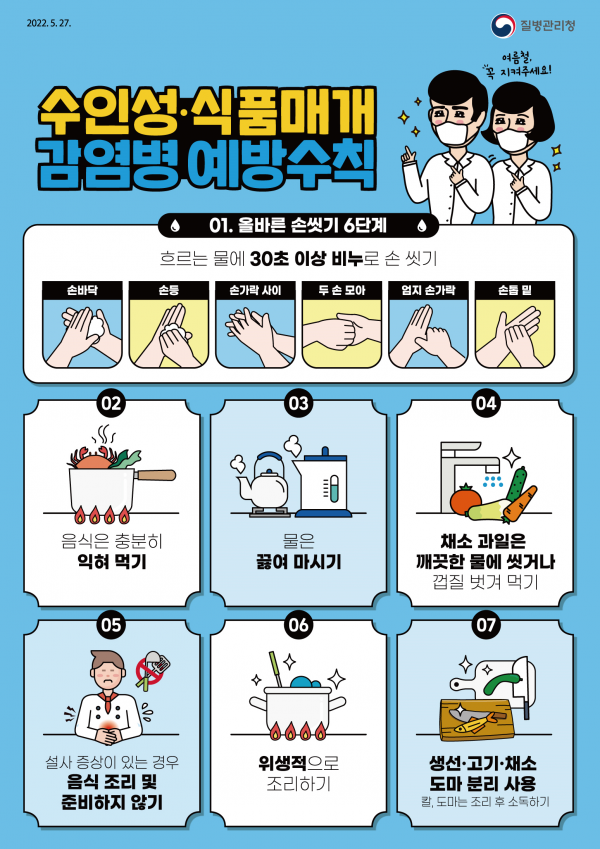 2022. 5. 27.

질병관리청

여름철, 꼭 지켜주세요!

수인성·식품매개 감염병 예방수칙

01. 올바른 손씻기 6단계

흐르는 물에 30초 이상 비누로 손 씻기

손바닥

손등

손가락 사이

두 손 모아

엄지 손가락

손톱 밑

02

음식은 충분히 익혀 먹기

03

물은 끓여 마시기

04

채소 과일은 깨끗한 물에 씻거나 껍질 벗겨 먹기

05

설사 증상이 있는 경우 음식 조리 및 준비하지 않기

06

위생적으로 조리하기

07

생선·고기·채소 도마 분리 사용

칼, 도마는 조리 후 소독하기